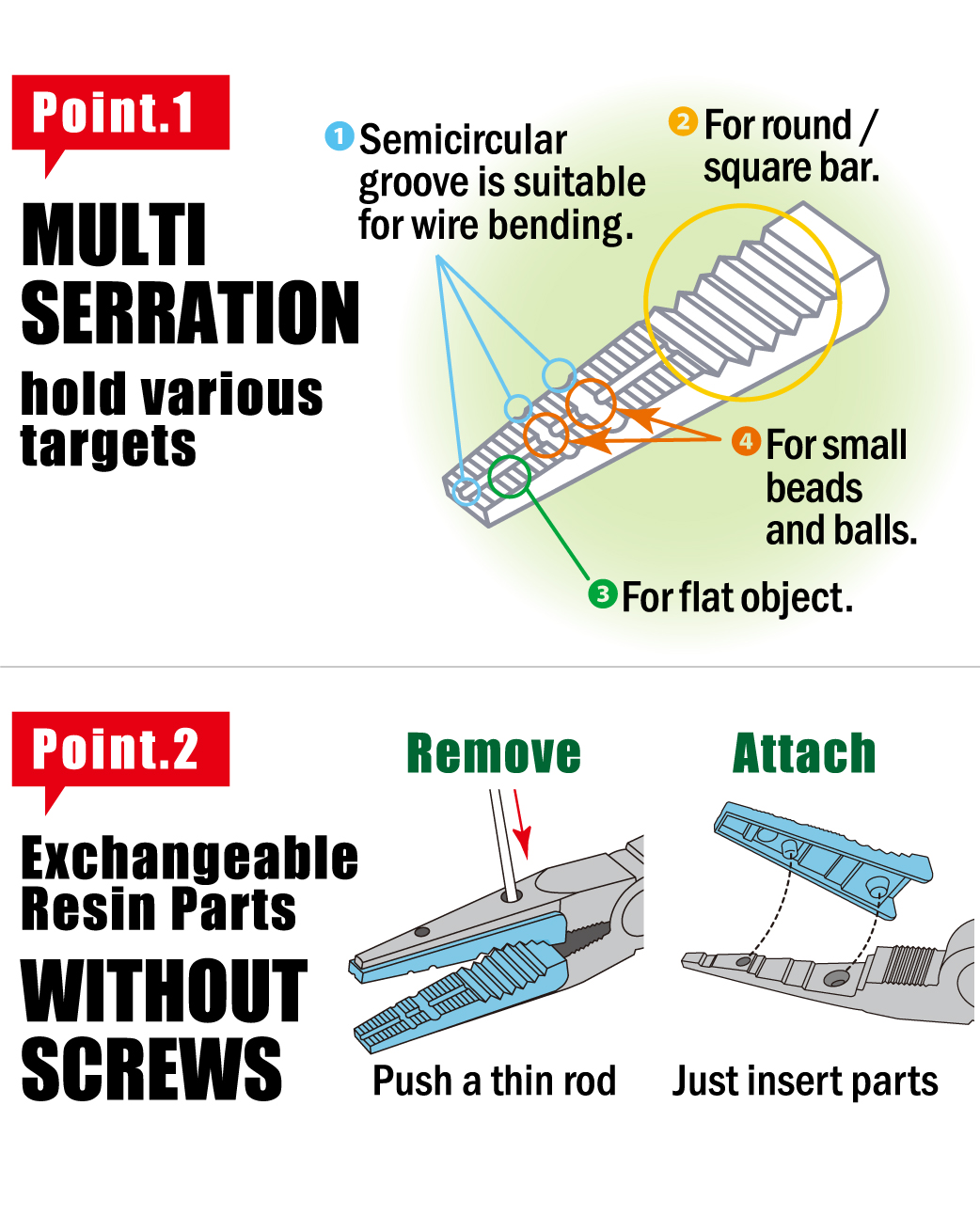 Point.1

MULTI SERRATION

hold various targets

1 Semicircular groove is suitable for wire bending.

2 For round / square bar.

4 For small beads and balls.

3 For flat object.

Point.2

Exchangeable Resin Parts

WITHOUT SCREWS

Remove

Push a thin rod

Attach

Just insert parts