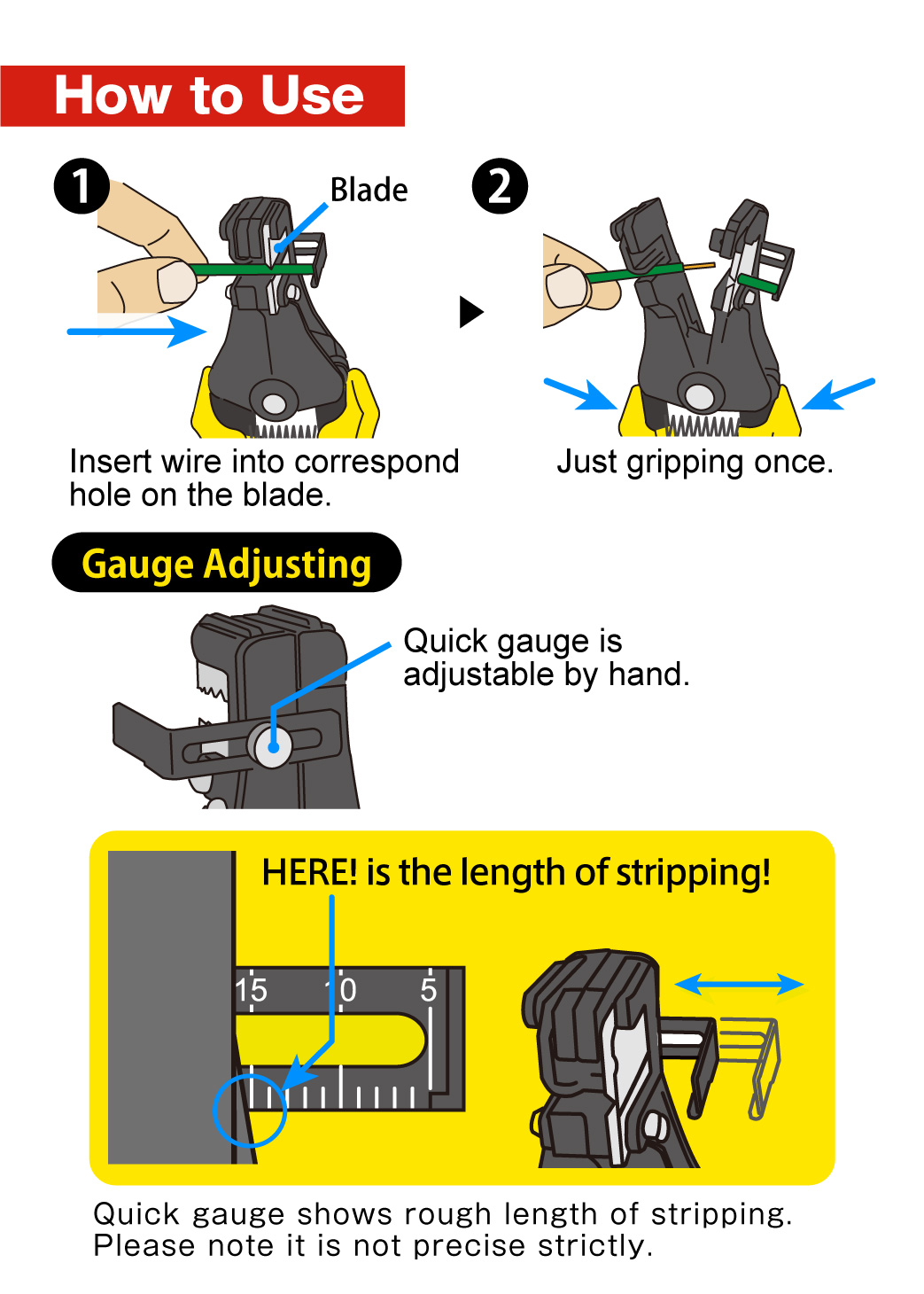 How to Use

1

Blade

Insert wire into correspond hole on the blade.

2

Just gripping once.

Gauge Adjusting

Quick gauge is adjustable by hand.

HERE! is the length of stripping!

15 10 5

Quick gauge shows rough length of stripping. Please note it is not precise strictly.